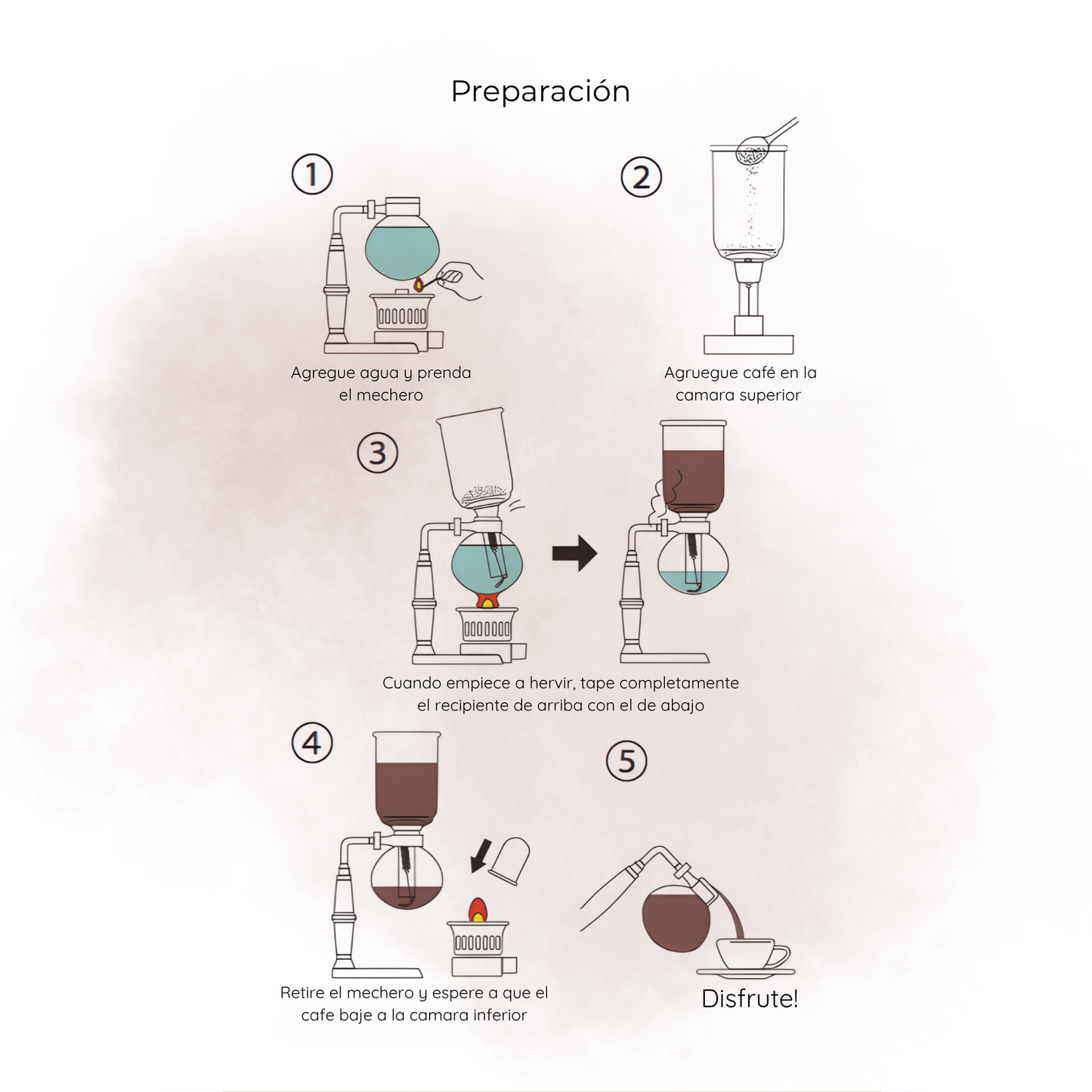 Preparación

1

Agregue agua y prenda el mechero

2

Agruegue café en la camara superior

3

Cuando empiece a hervir, tape completamente el recipiente de arriba con el de abajo

4

Retire el mechero y espere a que el cafe baje a la camara inferior

5

Disfrute!